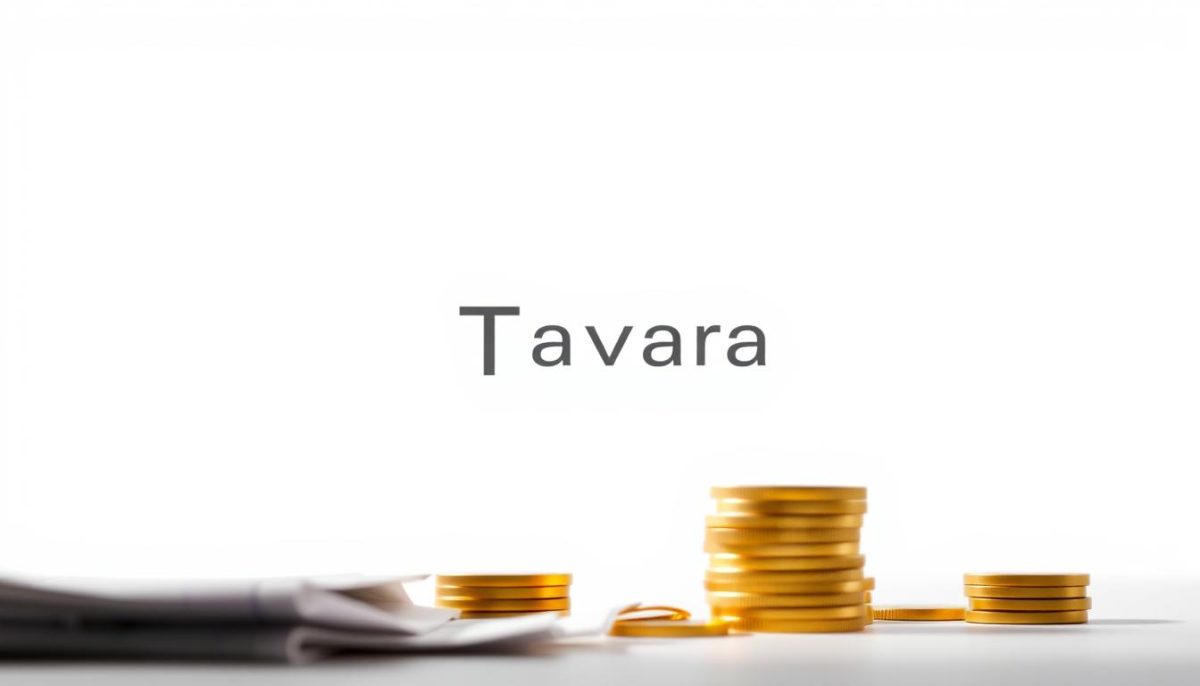 Tavara